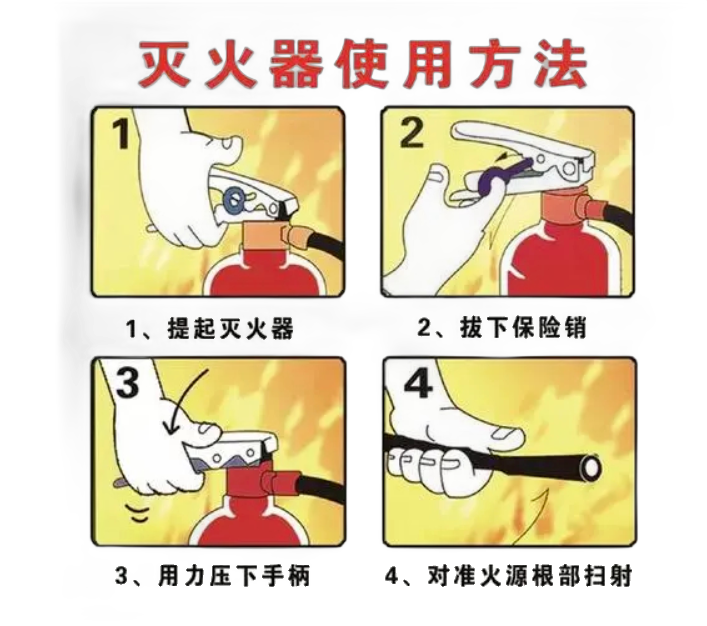 灭火器使用方法

1

1、提起灭火器

2

2、拔下保险销

3

3、用力压下手柄

4

4、对准火源根部扫射